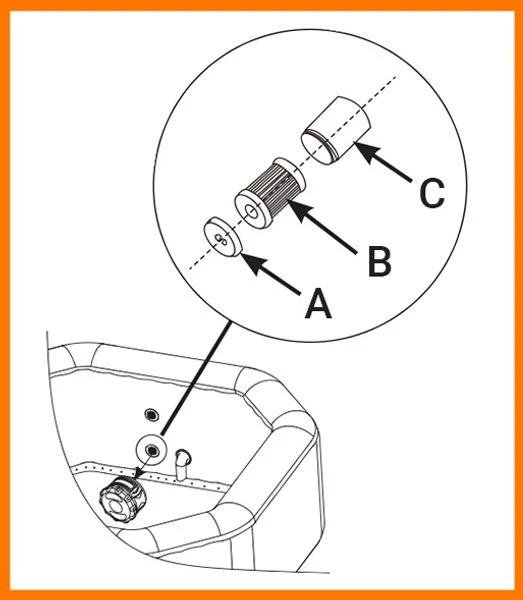 C

B

A